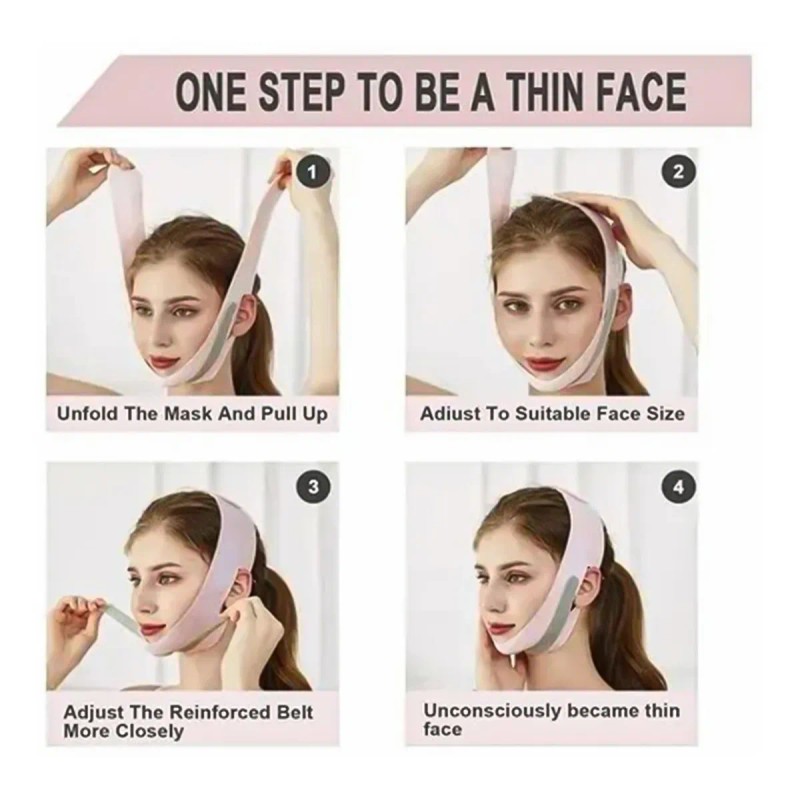 ONE STEP TO BE A THIN FACE

1

Unfold The Mask And Pull Up

2

Adiust To Suitable Face Size

3

Adjust The Reinforced Belt More Closely

4

Unconsciously became thin face