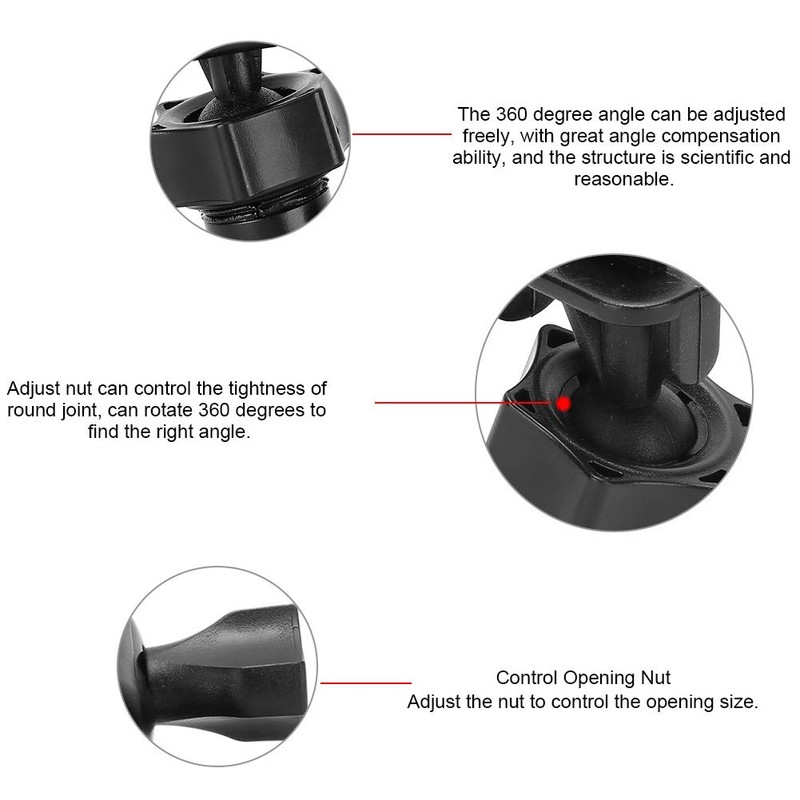 The 360 degree angle can be adjusted freely, with great angle compensation ability, and the structure is scientific and reasonable.

Adjust nut can control the tightness of round joint, can rotate 360 degrees to find the right angle.

Control Opening Nut
Adjust the nut to control the opening size.