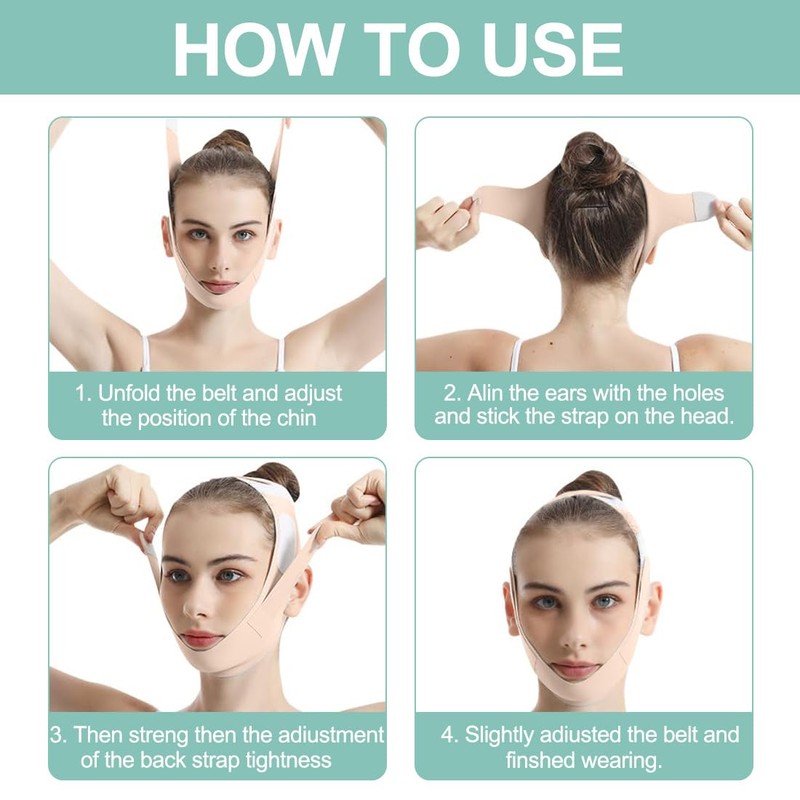 HOW TO USE

1. Unfold the belt and adjust the position of the chin

2. Alin the ears with the holes and stick the strap on the head.

3. Then streng then the adiustment of the back strap tightness

4. Slightly adiusted the belt and finshed wearing.