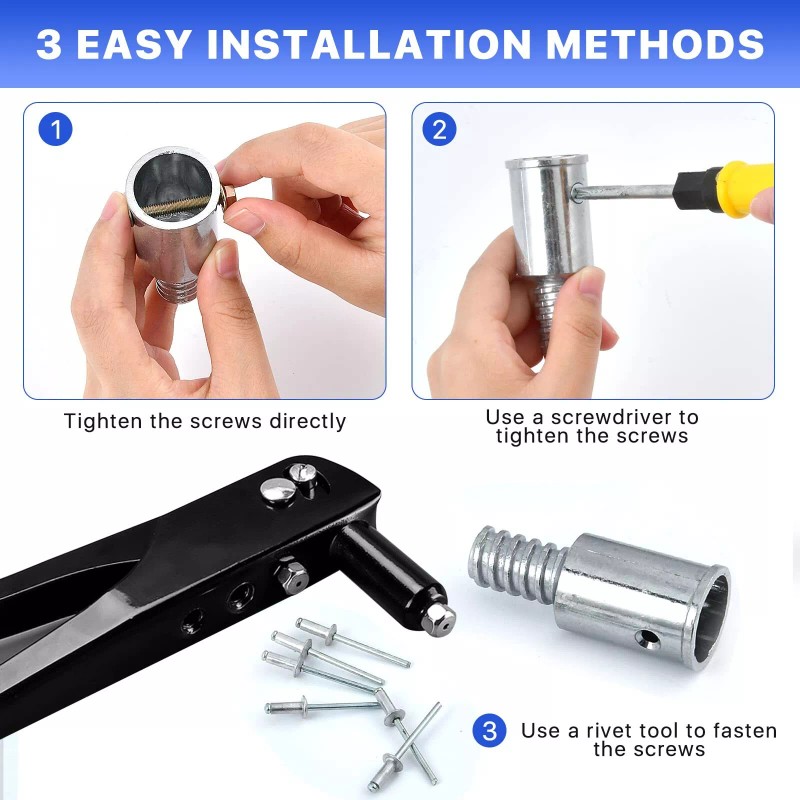 3 EASY INSTALLATION METHODS

1

Tighten the screws directly

2

Use a screwdriver to tighten the screws

3

Use a rivet tool to fasten the screws