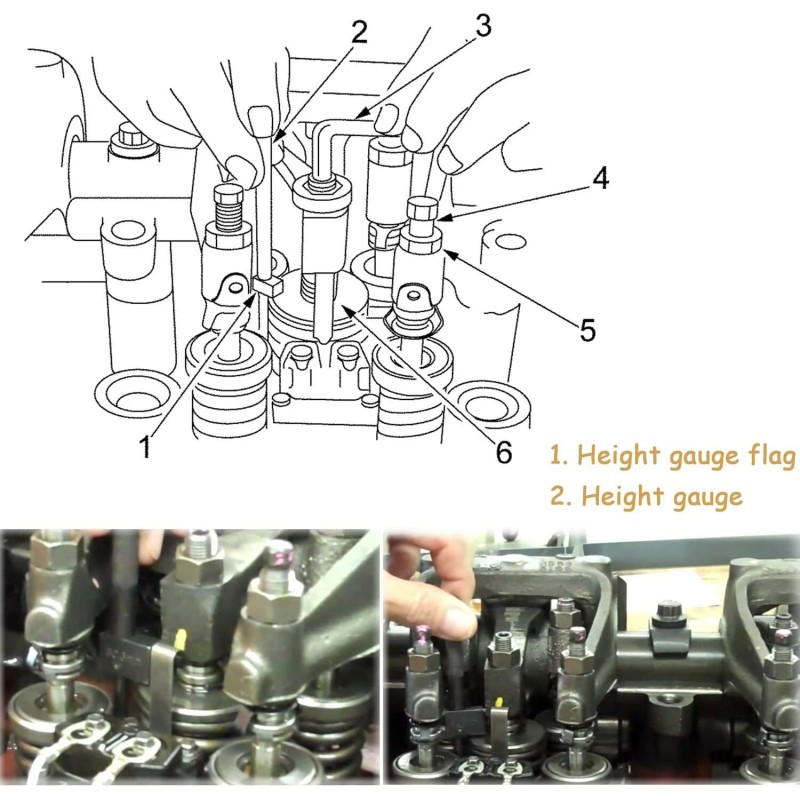 2
3
4
5
1
6

1. Height gauge flag
2. Height gauge