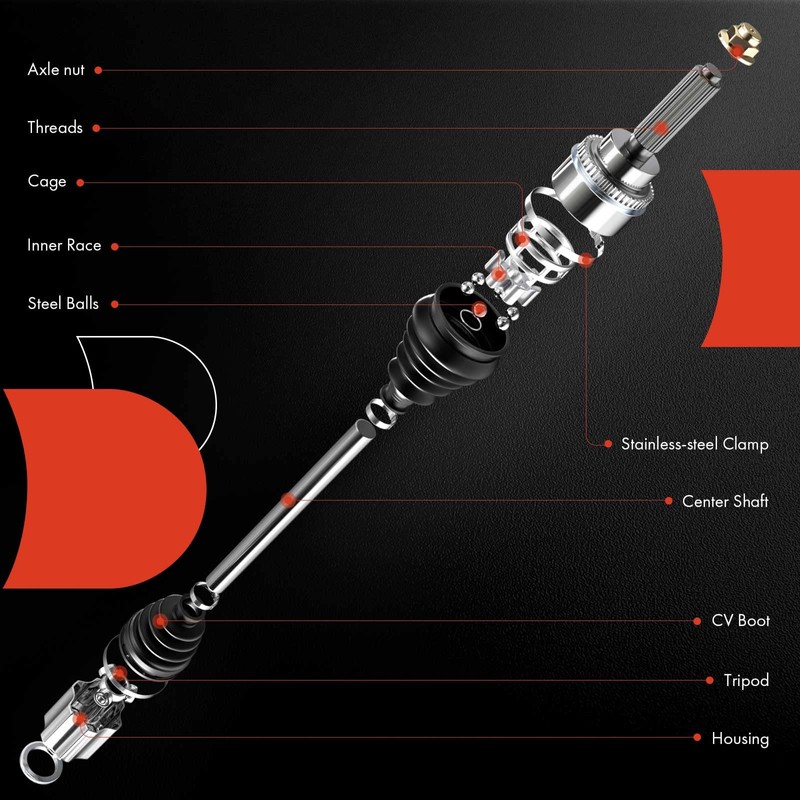 Axle nut

Threads

Cage

Inner Race

Steel Balls

Stainless-steel Clamp

Center Shaft

CV Boot

Tripod

Housing