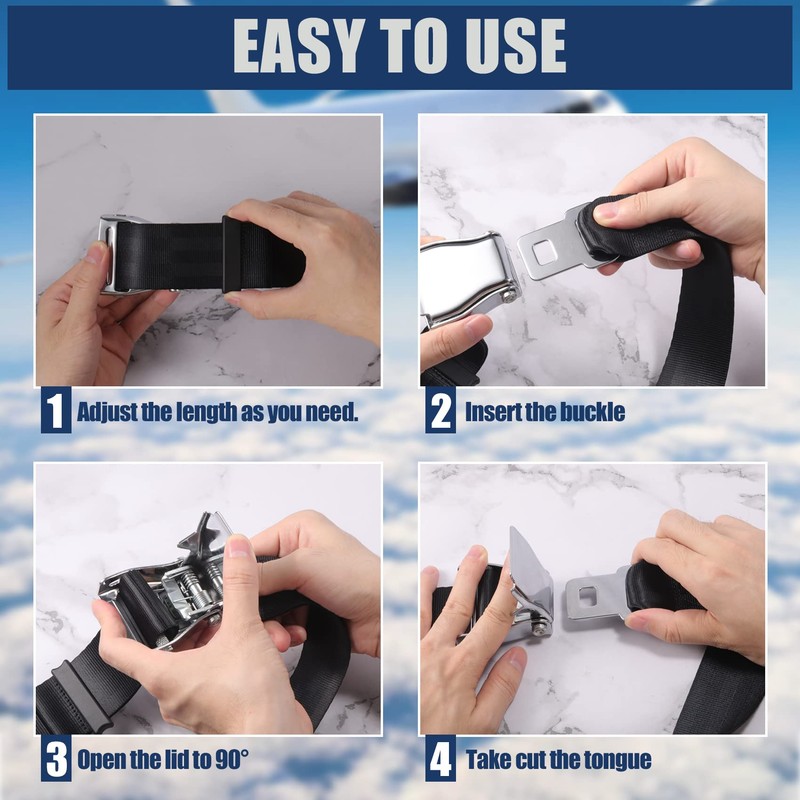 EASY TO USE

1 Adjust the length as you need.

2 Insert the buckle

3 Open the lid to 90°

4 Take cut the tongue