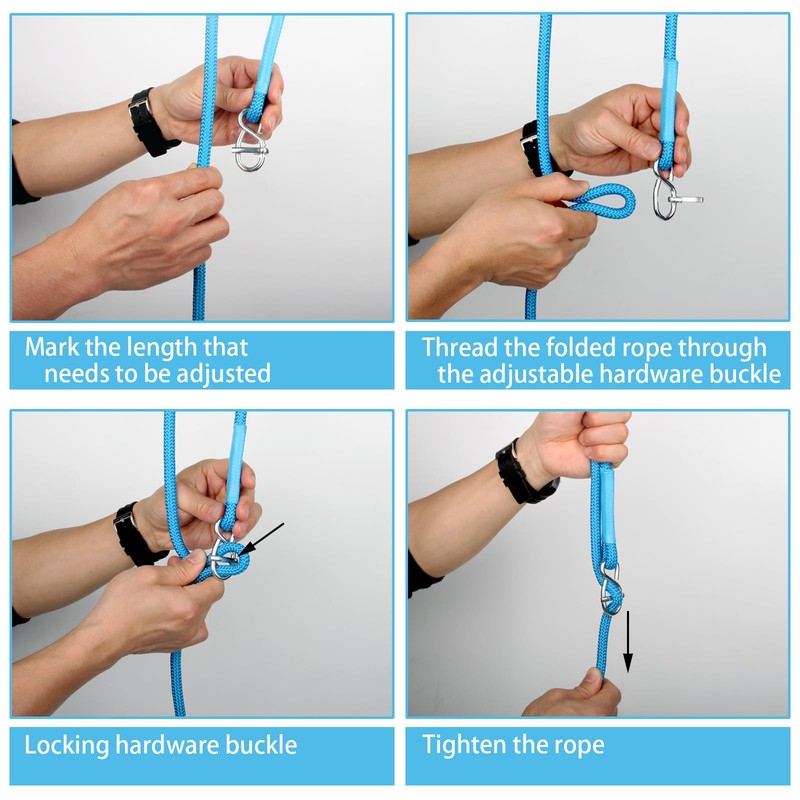 Mark the length that needs to be adjusted

Thread the folded rope through the adjustable hardware buckle

Locking hardware buckle

Tighten the rope