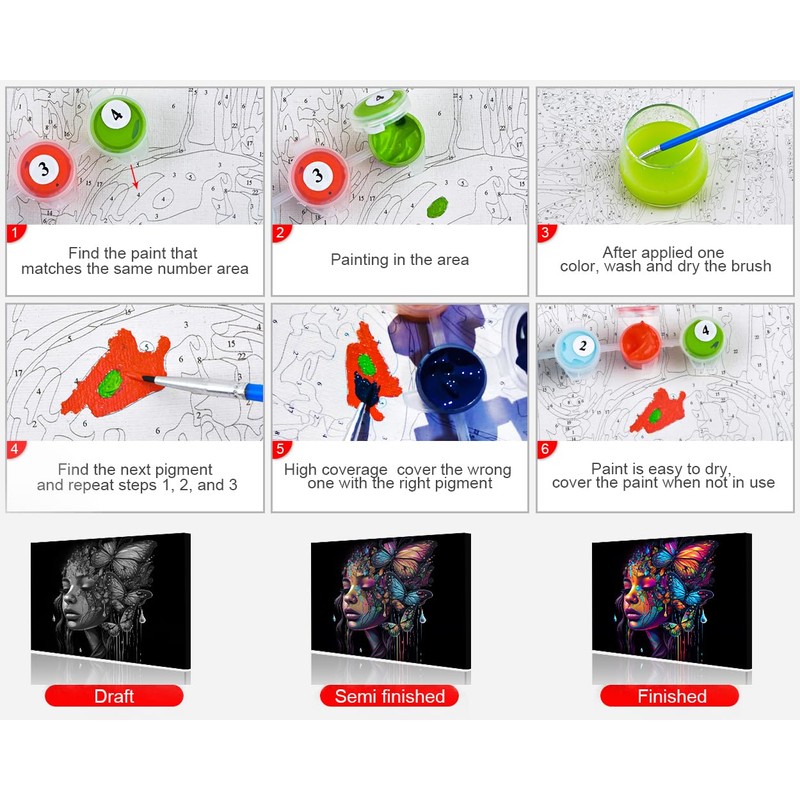 1
Find the paint that matches the same number area

2
Painting in the area

3
After applied one color, wash and dry the brush

4
Find the next pigment and repeat steps 1, 2, and 3

5
High coverage cover the wrong one with the right pigment

6
Paint is easy to dry, cover the paint when not in use

Draft

Semi finished

Finished