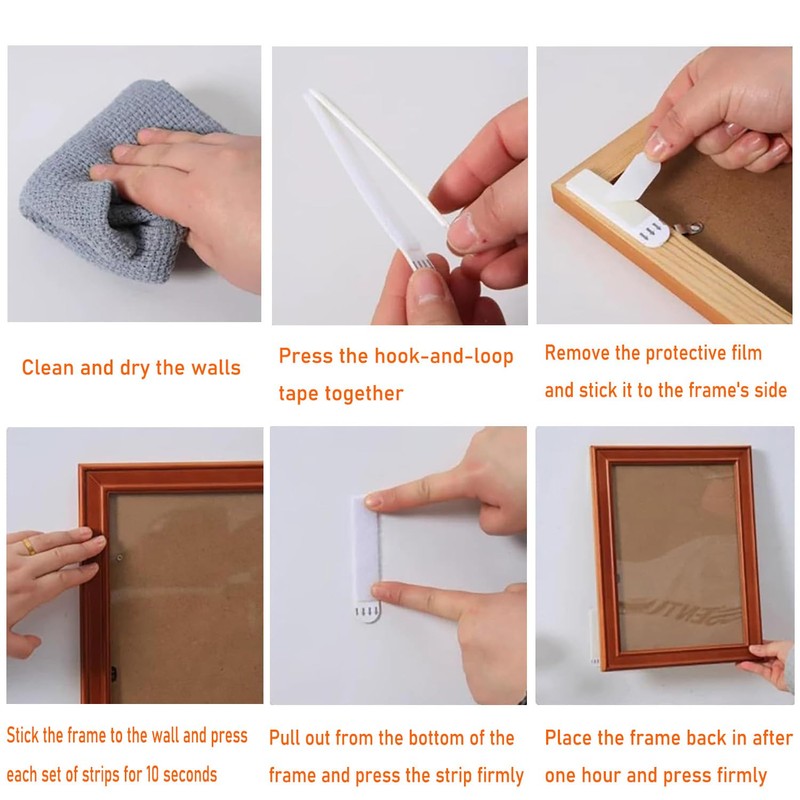 Clean and dry the walls

Press the hook-and-loop tape together

Remove the protective film and stick it to the frame's side

Stick the frame to the wall and press each set of strips for 10 seconds

Pull out from the bottom of the frame and press the strip firmly

Place the frame back in after one hour and press firmly