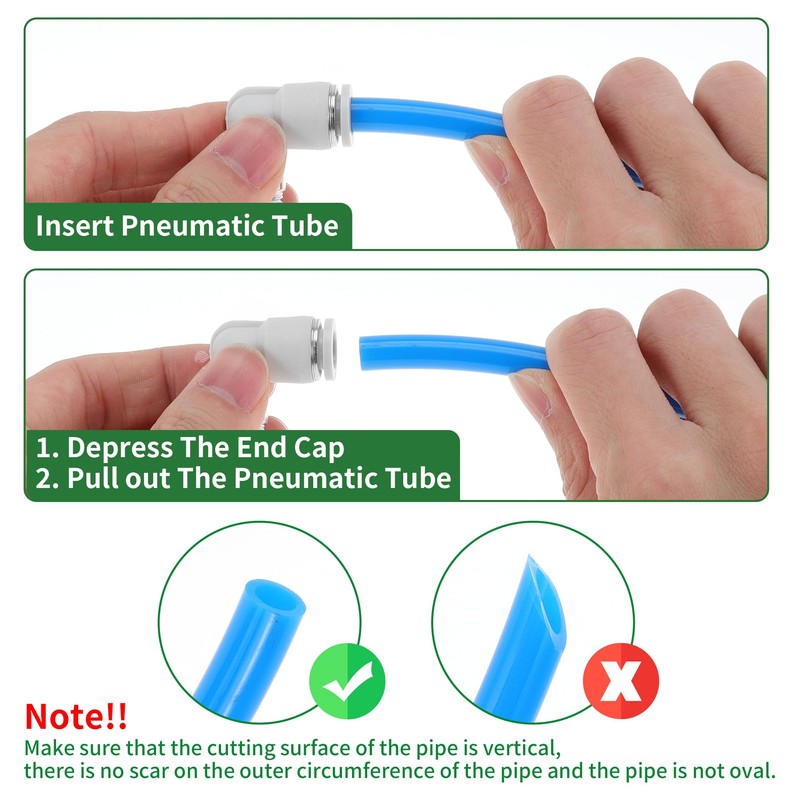 Insert Pneumatic Tube

1. Depress The End Cap
2. Pull out The Pneumatic Tube

Note!!
Make sure that the cutting surface of the pipe is vertical, there is no scar on the outer circumference of the pipe and the pipe is not oval.