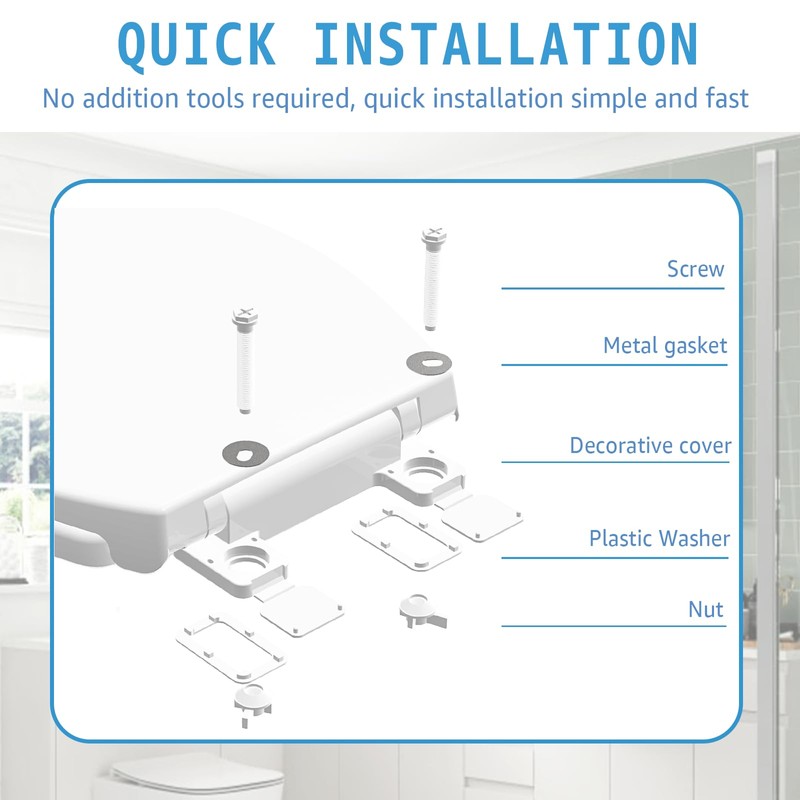 QUICK INSTALLATION

No addition tools required, quick installation simple and fast

Screw

Metal gasket

Decorative cover

Plastic Washer

Nut