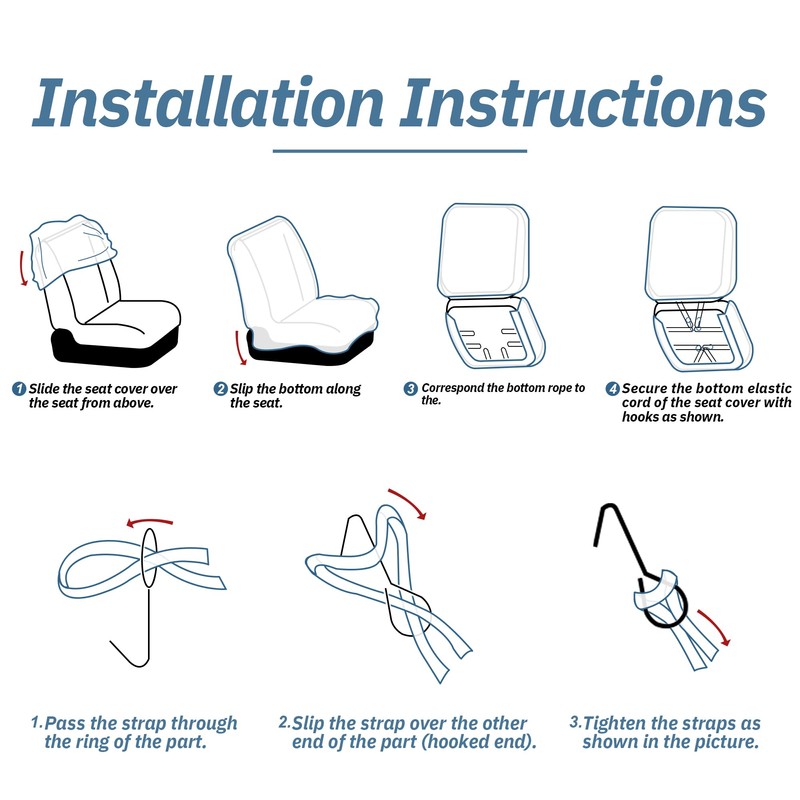 Installation Instructions

1 Slide the seat cover over the seat from above.

2 Slip the bottom along the seat.

3 Correspond the bottom rope to the.

4 Secure the bottom elastic cord of the seat cover with hooks as shown.

1. Pass the strap through the ring of the part.

2. Slip the strap over the other end of the part (hooked end).

3. Tighten the straps as shown in the picture.